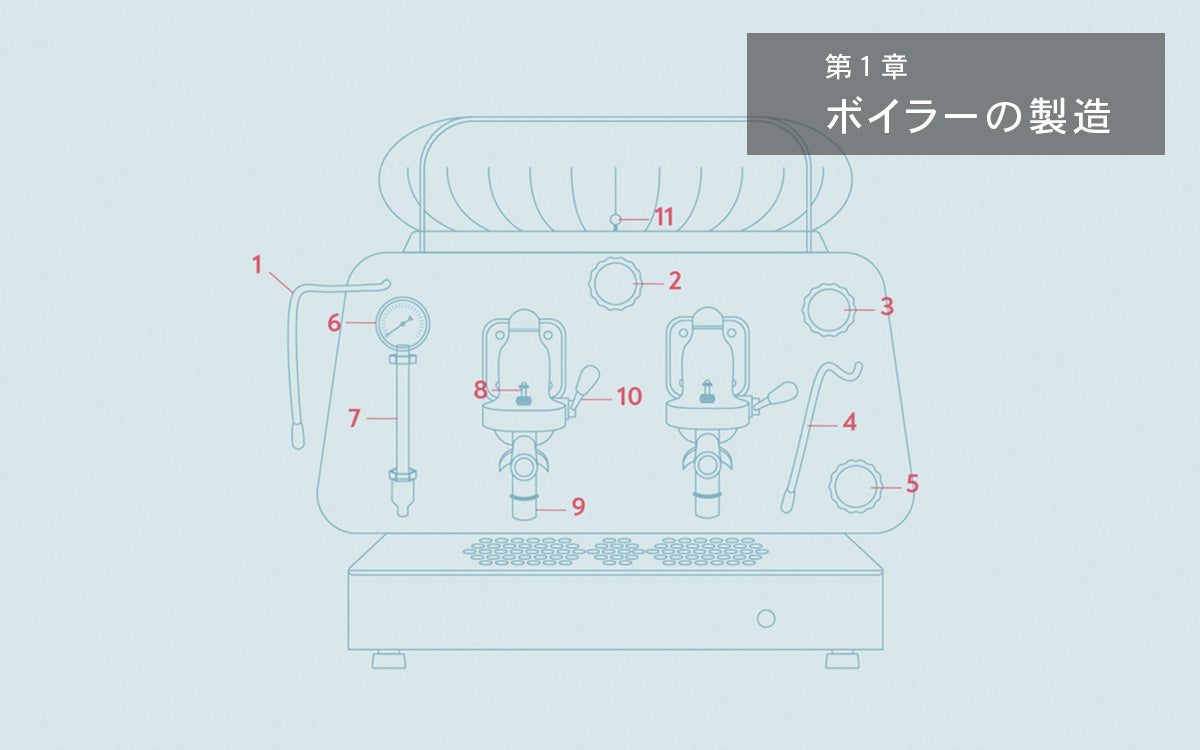 第１章
ボイラーの製造

11
1
2
3
6
8
10
7
4
5
9